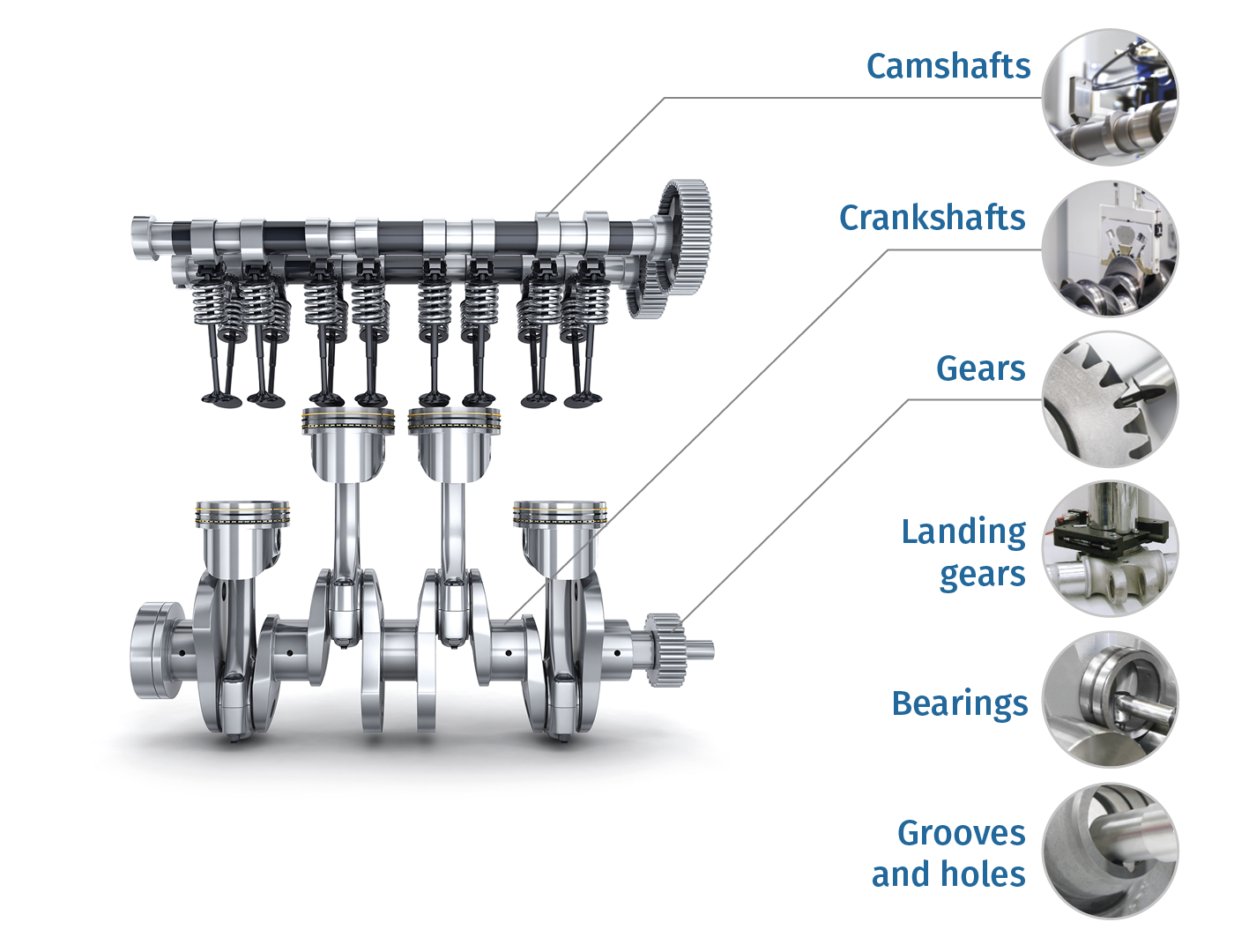 Camshafts

Crankshafts

Gears

Landing gears

Bearings

Grooves and holes