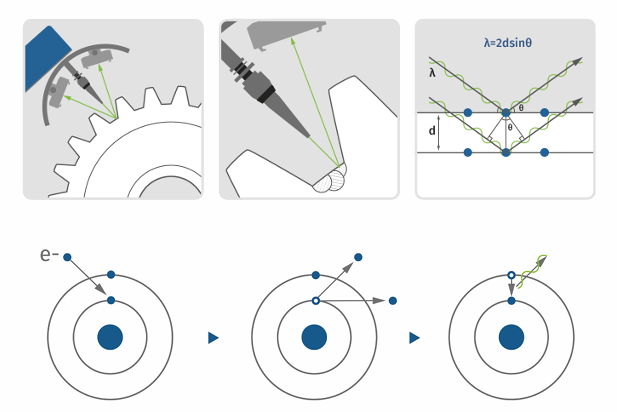 $\lambda=2d\sin\theta$

$\lambda$

$\theta$

$\theta$

d

e-