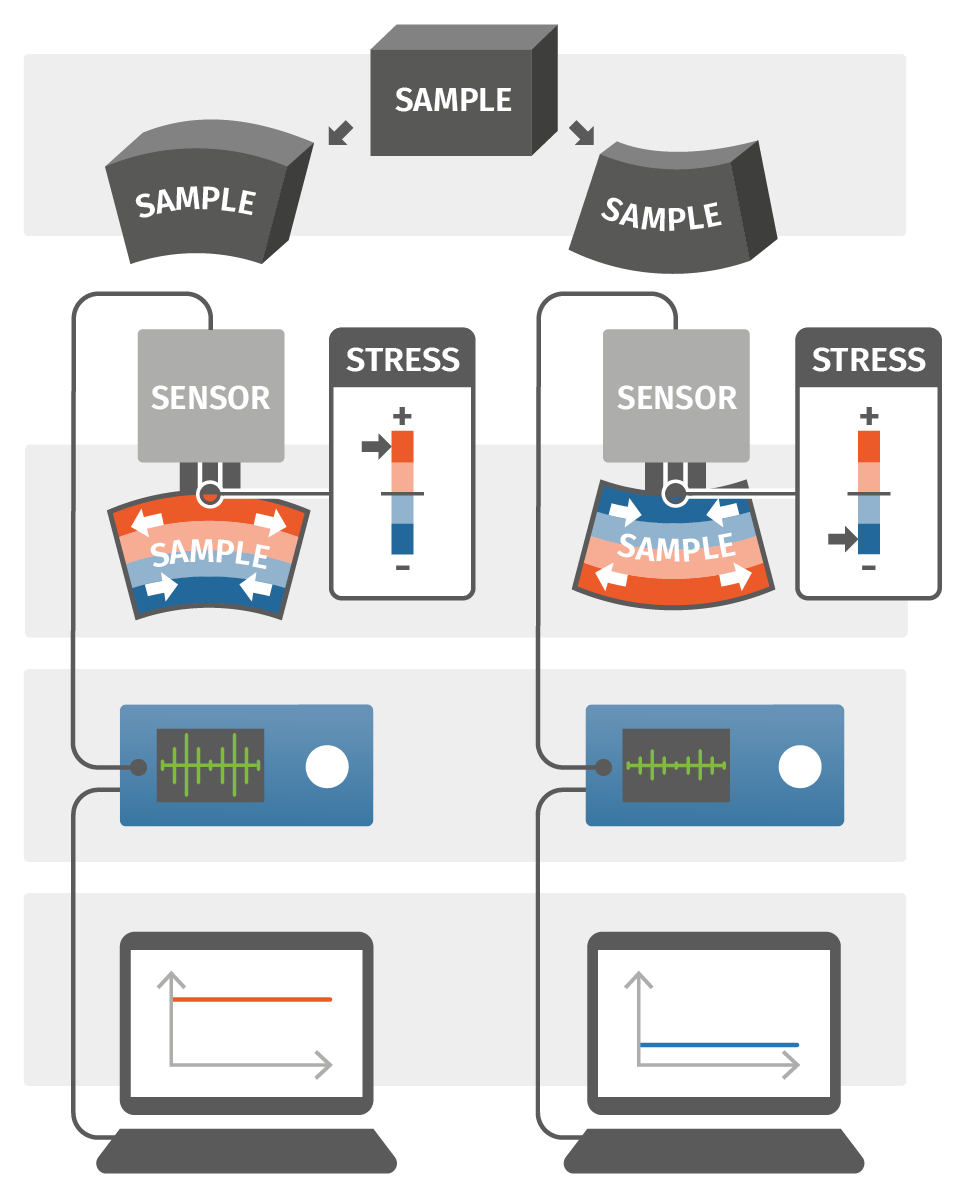 SAMPLE

SAMPLE

SAMPLE

SENSOR

STRESS

+

-

SAMPLE

SENSOR

STRESS

+

-

SAMPLE